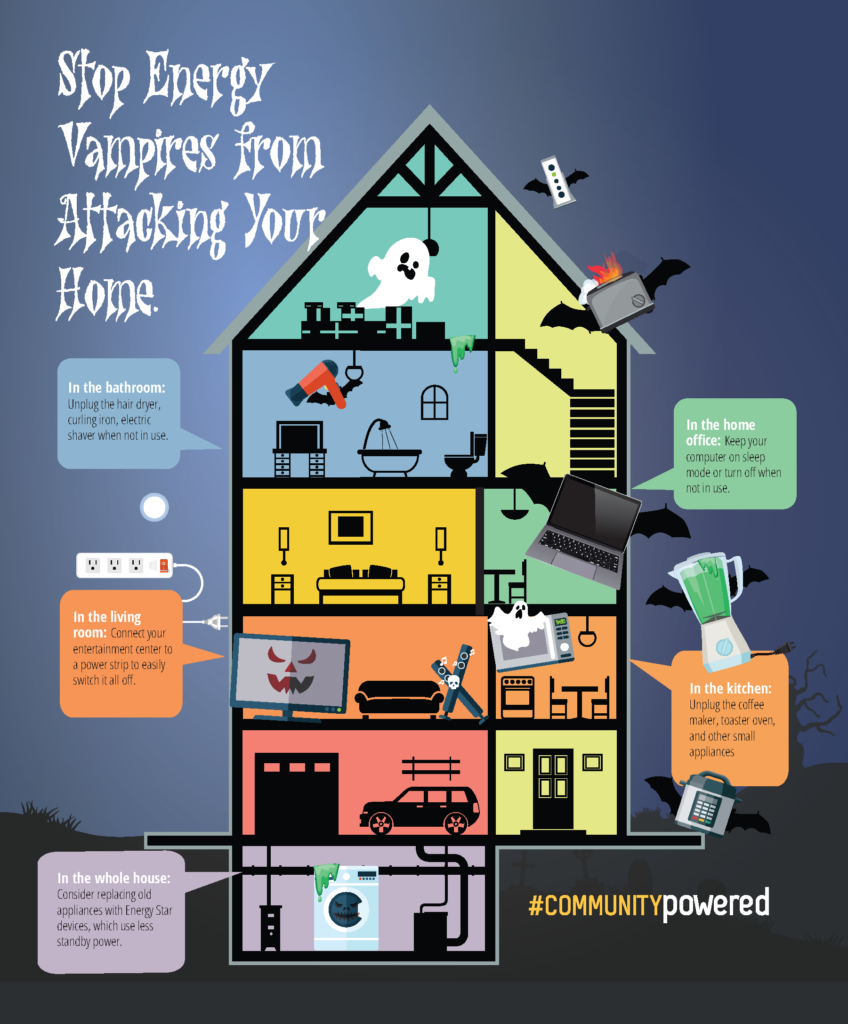 Stop Energy Vampires from Attacking Your Home.

In the bathroom: Unplug the hair dryer, curling iron, electric shaver when not in use.

In the home office: Keep your computer on sleep mode or turn off when not in use.

In the living room: Connect your entertainment center to a power strip to easily switch it all off.

In the kitchen: Unplug the coffee maker, toaster oven, and other small appliances

In the whole house: Consider replacing old appliances with Energy Star devices, which use less standby power.

#COMMUNITYpowered